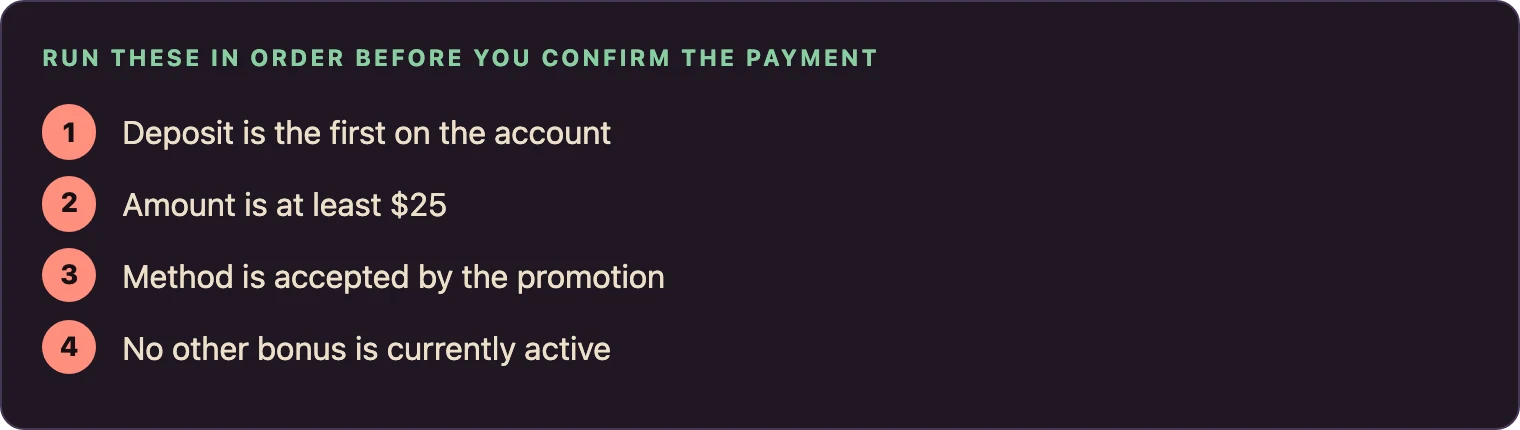 RUN THESE IN ORDER BEFORE YOU CONFIRM THE PAYMENT

1 Deposit is the first on the account

2 Amount is at least $25

3 Method is accepted by the promotion

4 No other bonus is currently active